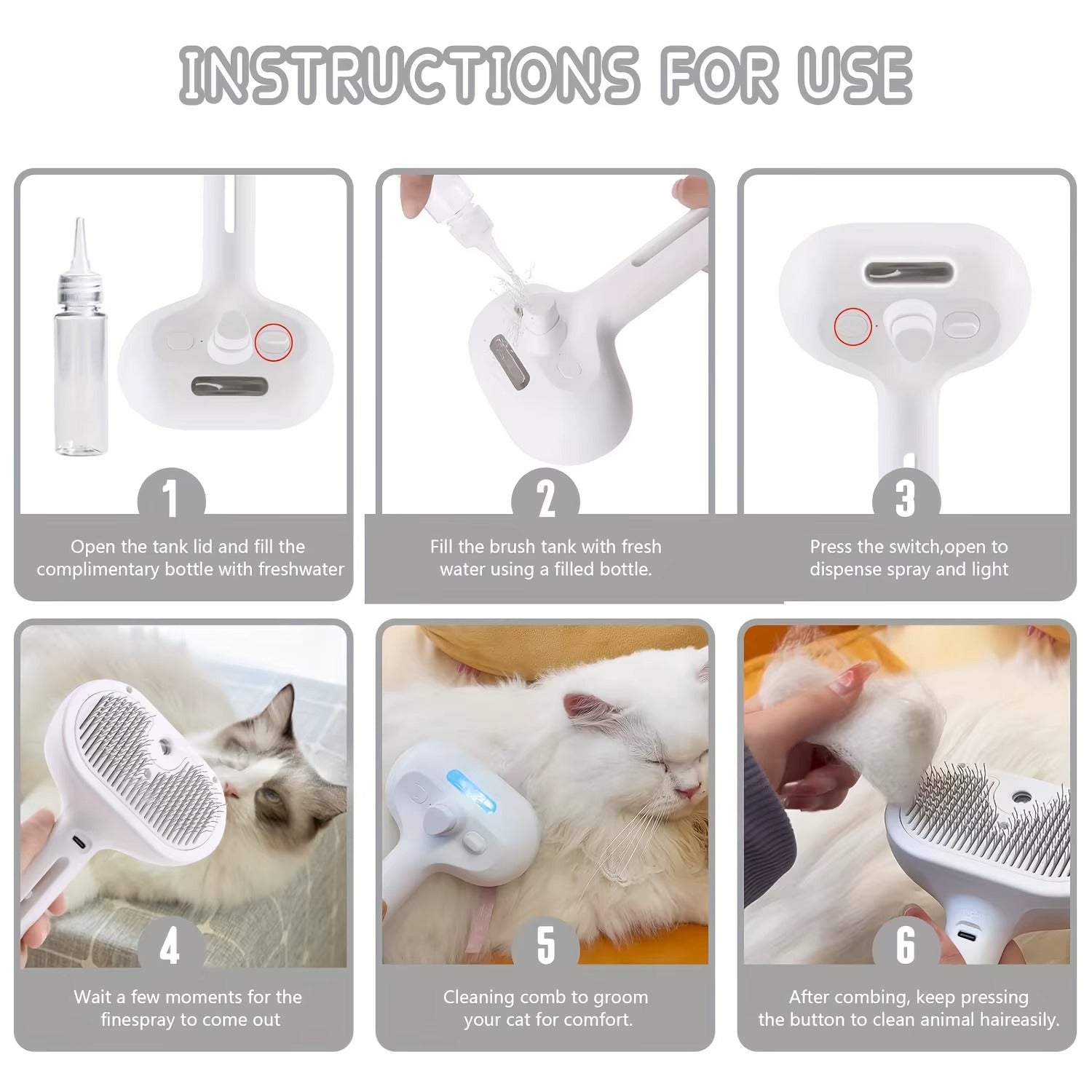 INSTRUCTIONS FOR USE

1

Open the tank lid and fill the complimentary bottle with freshwater

2

Fill the brush tank with fresh water using a filled bottle.

3

Press the switch,open to dispense spray and light

4

Wait a few moments for the finespray to come out

5

Cleaning comb to groom your cat for comfort.

6

After combing, keep pressing the button to clean animal haireasily.